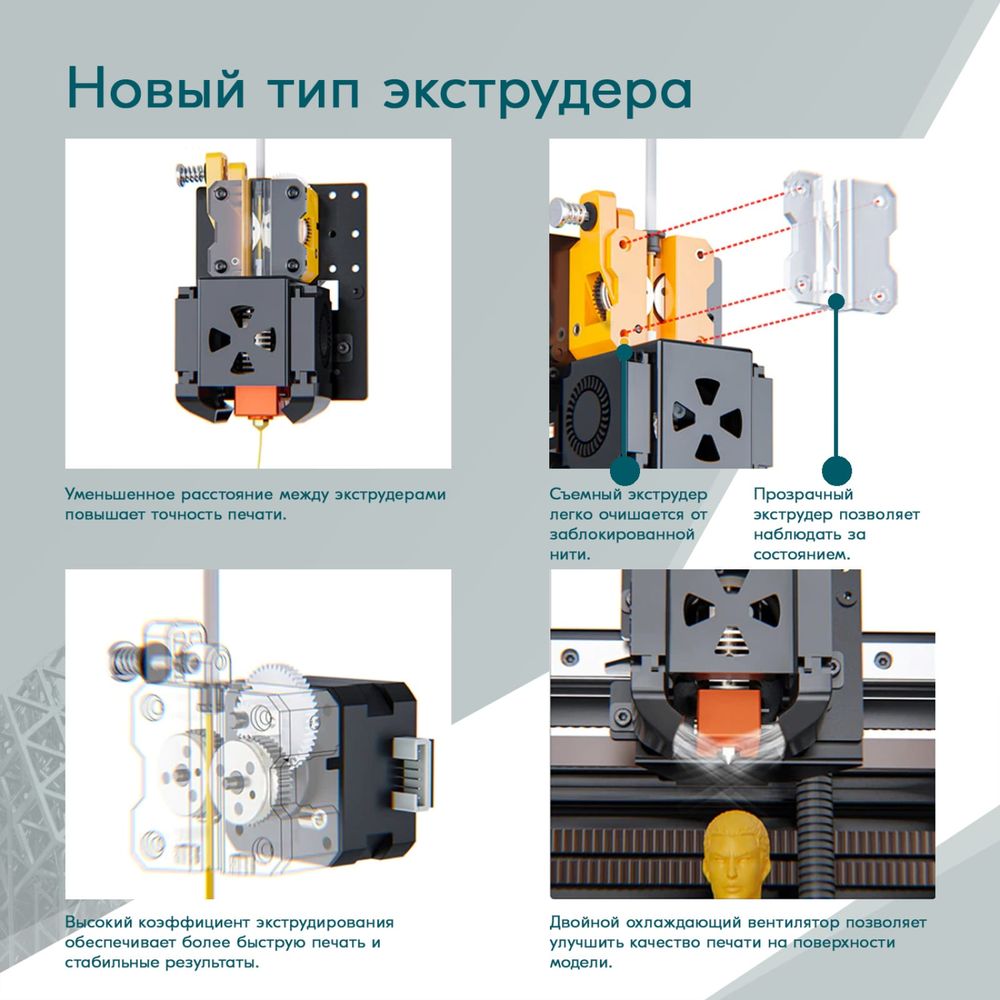 Новый тип экструдера

Уменьшенное расстояние между экструдерами повышает точность печати.

Съемный экструдер легко очищается от заблокированной нити.

Прозрачный экструдер позволяет наблюдать за состоянием.

Высокий коэффициент экструдирования обеспечивает более быструю печать и стабильные результаты.

Двойной охлаждающий вентилятор позволяет улучшить качество печати на поверхности модели.